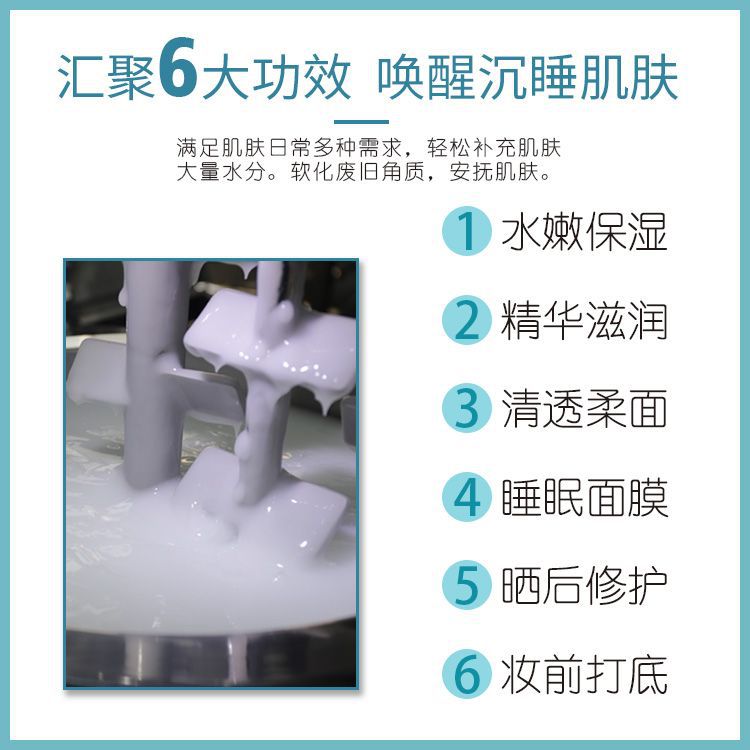 汇聚6大功效 唤醒沉睡肌肤

满足肌肤日常多种需求，轻松补充肌肤大量水分。软化废旧角质，安抚肌肤。

1 水嫩保湿

2 精华滋润

3 清透柔面

4 睡眠面膜

5 晒后修护

6 妆前打底