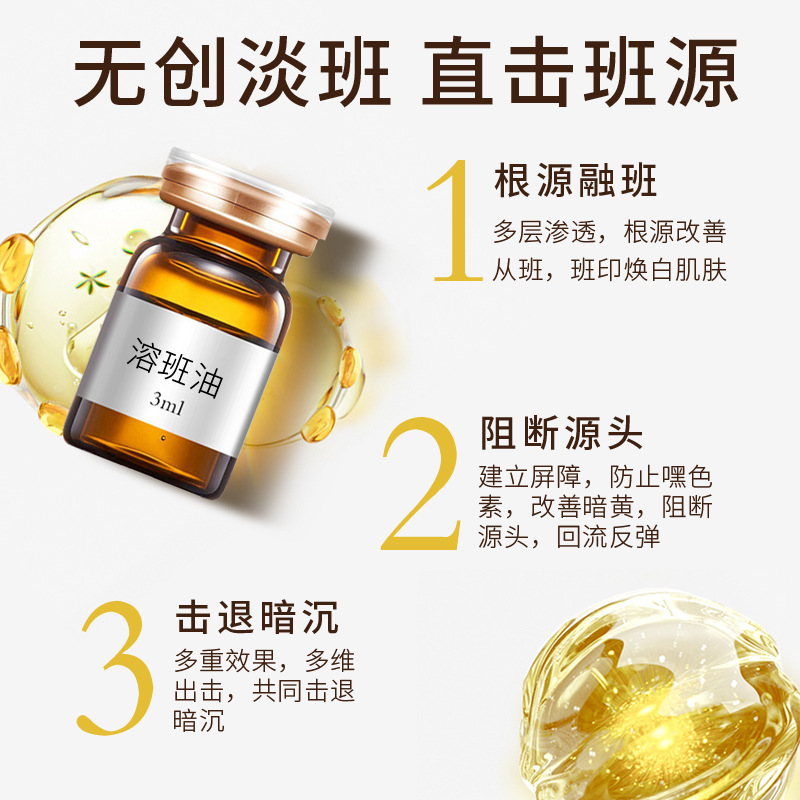 无创淡班 直击班源

溶班油
3ml

1 根源融班
多层渗透，根源改善从班，班印焕白肌肤

2 阻断源头
建立屏障，防止嘿色素，改善暗黄，阻断源头，回流反弹

3 击退暗沉
多重效果，多维出击，共同击退暗沉