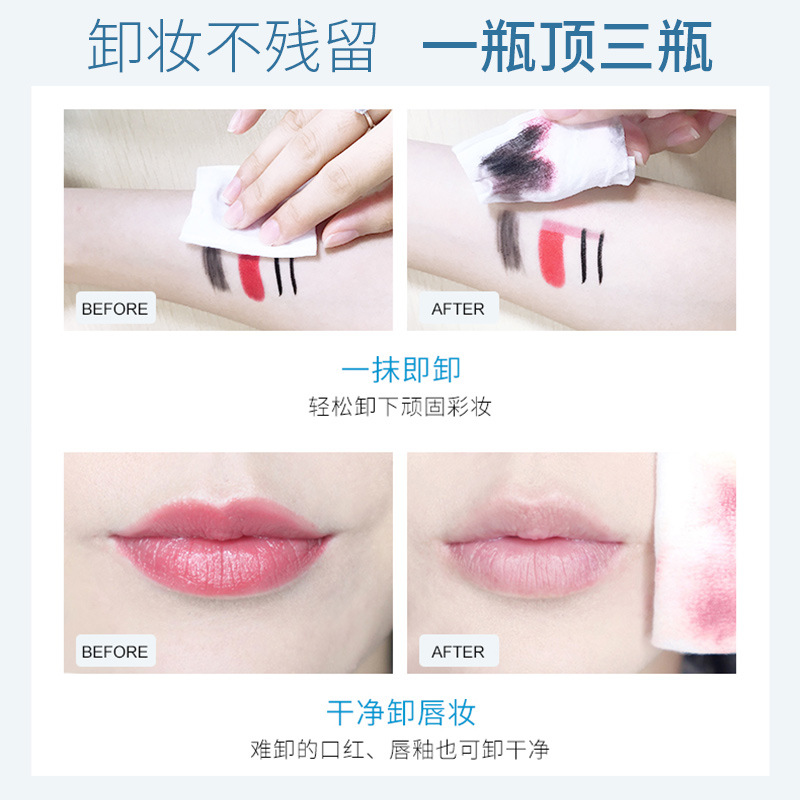 卸妆不残留 一瓶顶三瓶

BEFORE

AFTER

一抹即卸
轻松卸下顽固彩妆

BEFORE

AFTER

干净卸唇妆
难卸的口红、唇釉也可卸干净