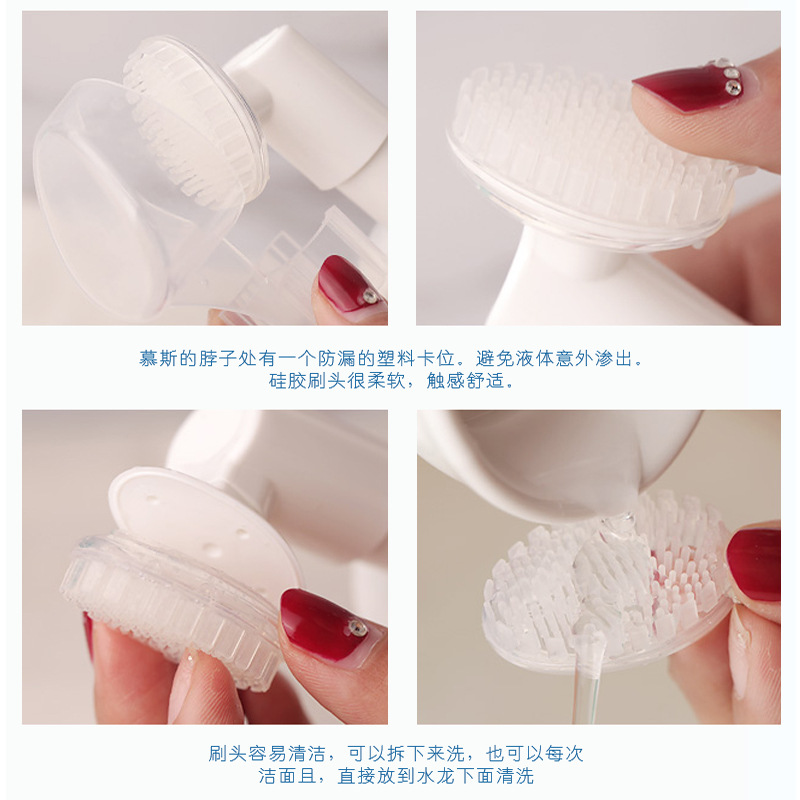 慕斯的脖子处有一个防漏的塑料卡位。避免液体意外渗出。
硅胶刷头很柔软，触感舒适。

刷头容易清洁，可以拆下来洗，也可以每次
洁面且，直接放到水龙下面清洗